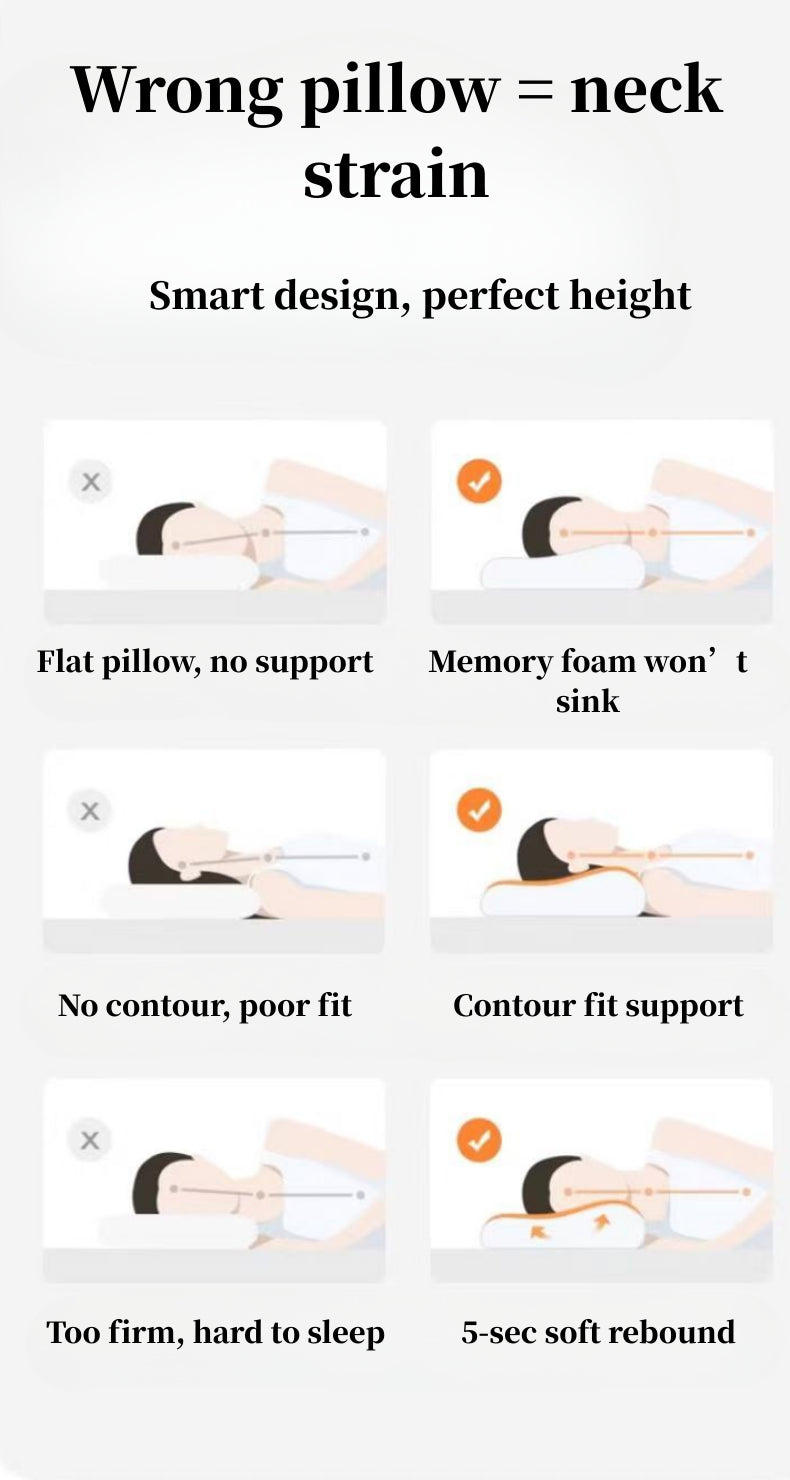 Wrong pillow = neck strain

Smart design, perfect height

Flat pillow, no support

Memory foam won’t sink

No contour, poor fit

Contour fit support

Too firm, hard to sleep

5-sec soft rebound